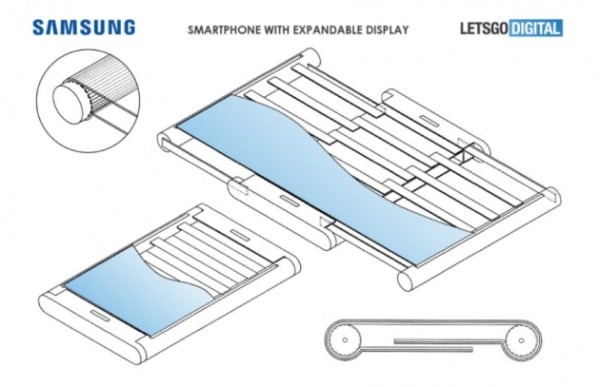 SAMSUNG

SMARTPHONE WITH EXPANDABLE DISPLAY

LETSGO DIGITAL