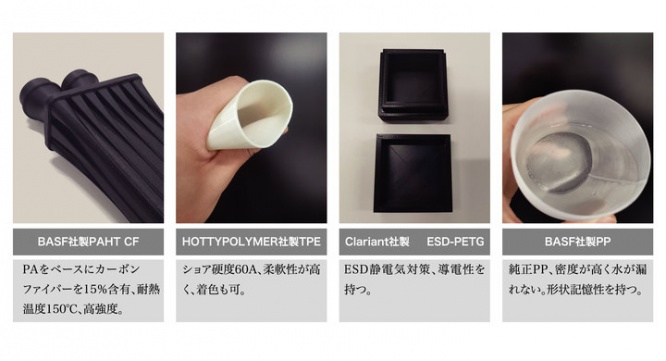 BASF社製PAHT CF

PAをベースにカーボンファイバーを15%含有、耐熱温度150℃、高強度。

HOTTYPOLYMER社製TPE

ショア硬度60A、柔軟性が高く、着色も可。

Clariant社製 ESD-PETG

ESD静電気対策、導電性を持つ。

BASF社製PP

純正PP、密度が高く水が漏れない。形状記憶性を持つ。