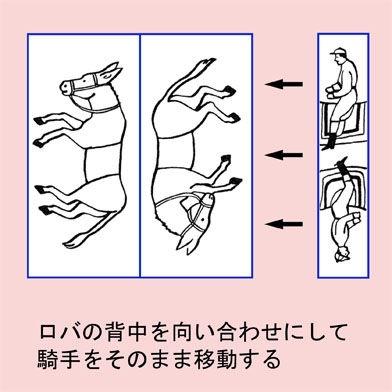 ロバの背中を向い合わせにして
騎手をそのまま移動する