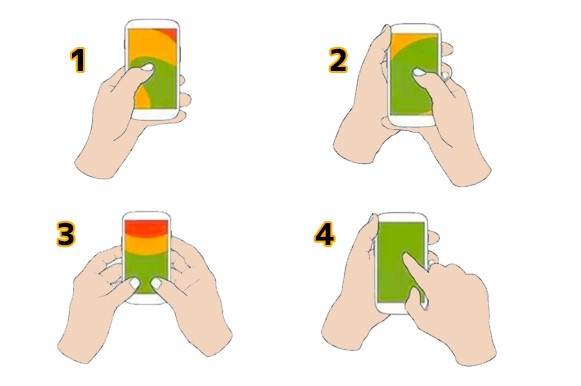 1

2

3

4