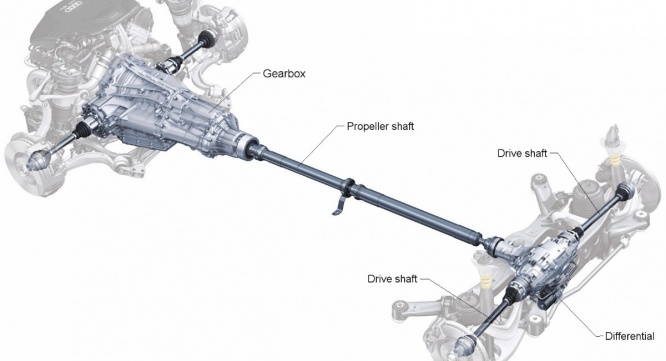 Gearbox

Propeller shaft

Drive shaft

Drive shaft

Differential