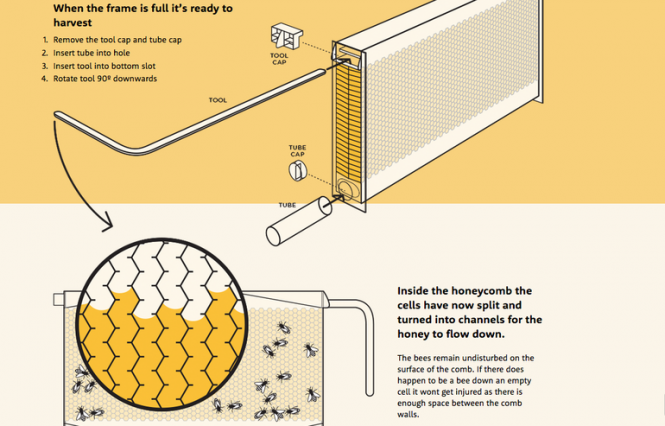 When the frame is full it's ready to harvest

1. Remove the tool cap and tube cap
2. Insert tube into hole
3. Insert tool into bottom slot
4. Rotate tool 90º downwards

TOOL CAP

TOOL

TUBE CAP

TUBE

Inside the honeycomb the cells have now split and turned into channels for the honey to flow down.

The bees remain undisturbed on the surface of the comb. If there does happen to be a bee down an empty cell it wont get injured as there is enough space between the comb walls.