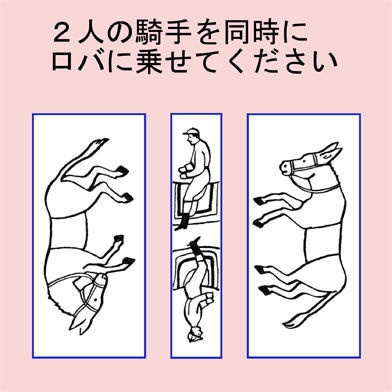 ２人の騎手を同時に
ロバに乗せてください